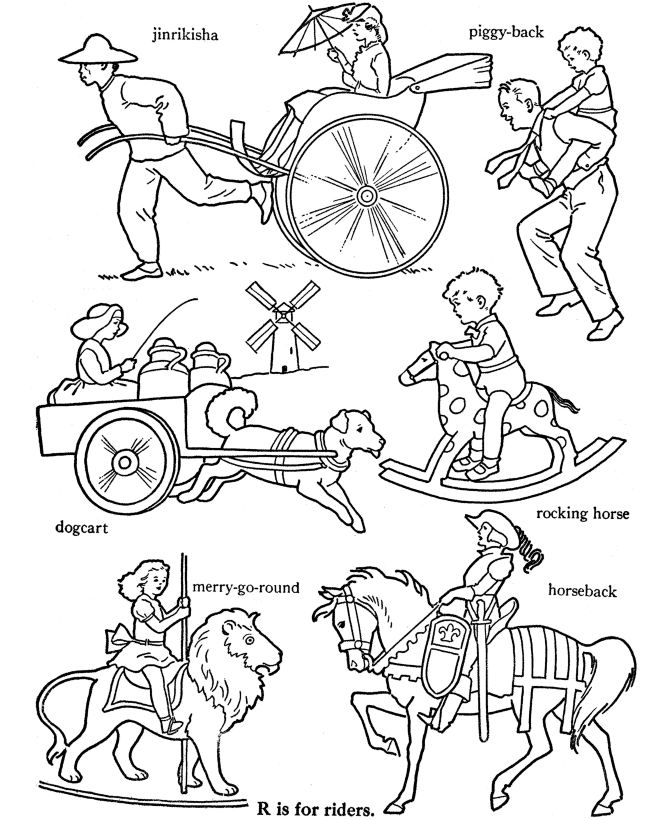 jinrikisha

piggy-back

dogcart

rocking horse

merry-go-round

horseback

R is for riders.